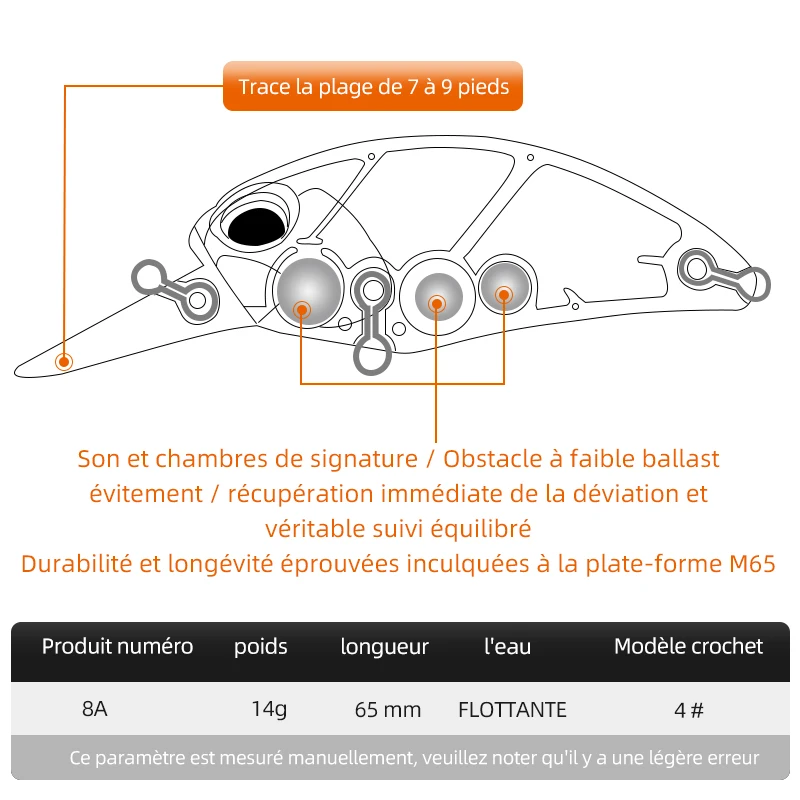 Trace la plage de 7 à 9 pieds

Son et chambres de signature / Obstacle à faible ballast évitement / récupération immédiate de la déviation et véritable suivi équilibré
Durabilité et longévité éprouvées inculquées à la plate-forme M65

| Produit numéro | poids | longueur | l'eau | Modèle crochet |
|---|---|---|---|---|
| 8A | 14g | 65 mm | FLOTTANTE | 4 # |

Ce paramètre est mesuré manuellement, veuillez noter qu'il y a une légère erreur